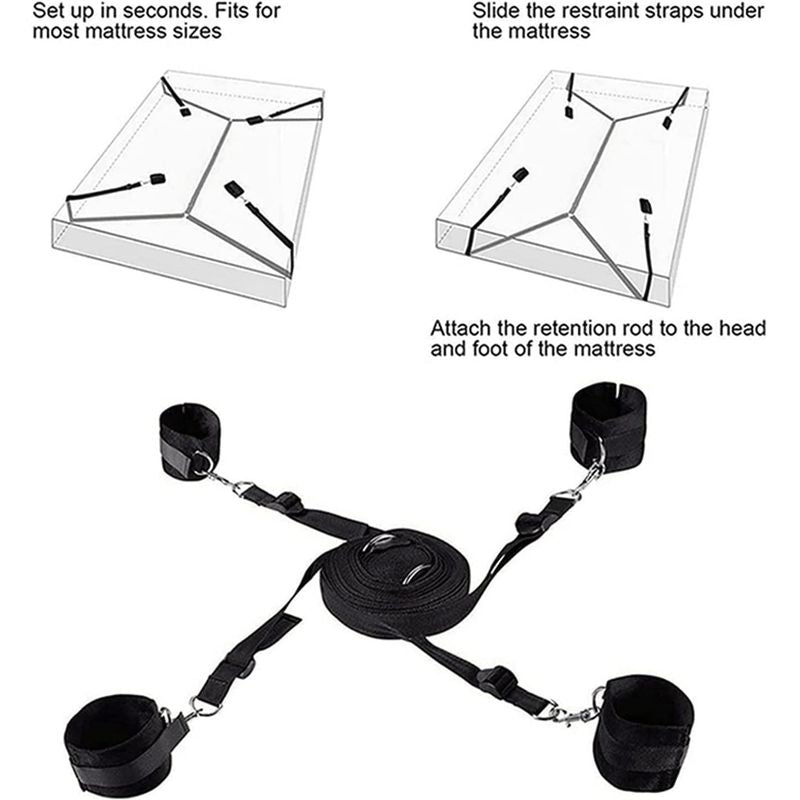 Set up in seconds. Fits for most mattress sizes

Slide the restraint straps under the mattress

Attach the retention rod to the head and foot of the mattress