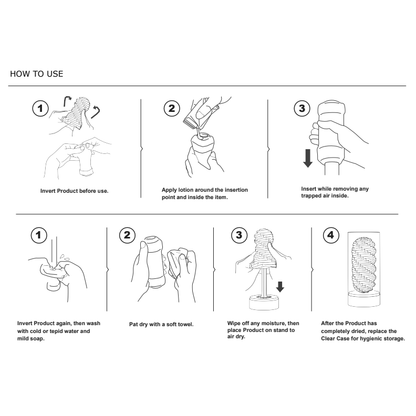 HOW TO USE

1

Invert Product before use.

2

Apply lotion around the insertion point and inside the item.

3

Insert while removing any trapped air inside.

1

Invert Product again, then wash with cold or tepid water and mild soap.

2

Pat dry with a soft towel.

3

Wipe off any moisture, then place Product on stand to air dry.

4

After the Product has completely dried, replace the Clear Case for hygienic storage.