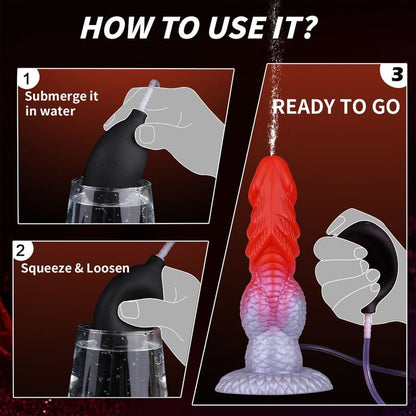 HOW TO USE IT?

1
Submerge it in water

2
Squeeze & Loosen

3
READY TO GO