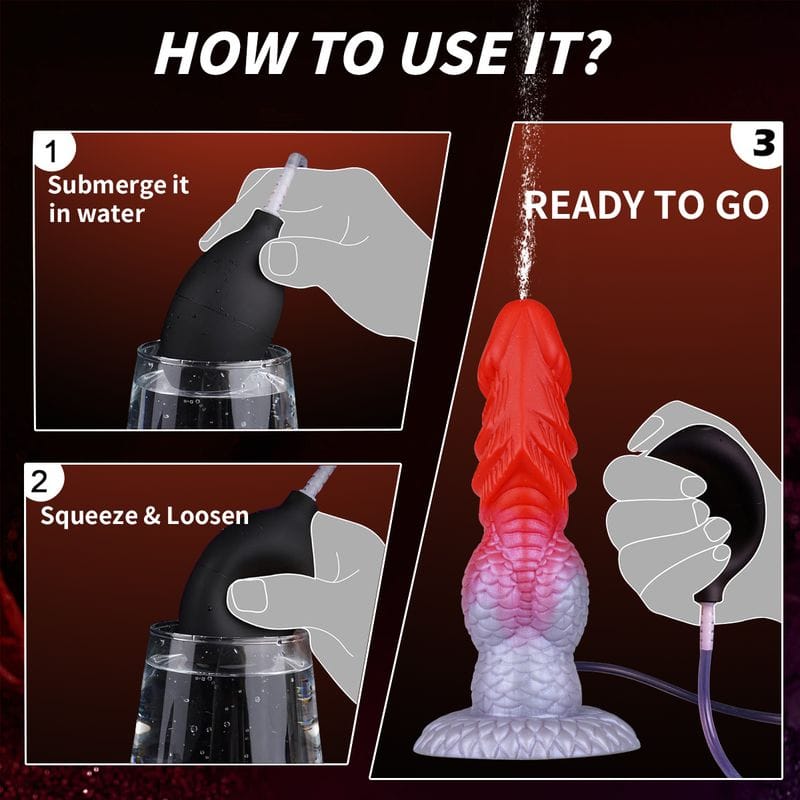 HOW TO USE IT?

1
Submerge it in water

2
Squeeze & Loosen

3
READY TO GO