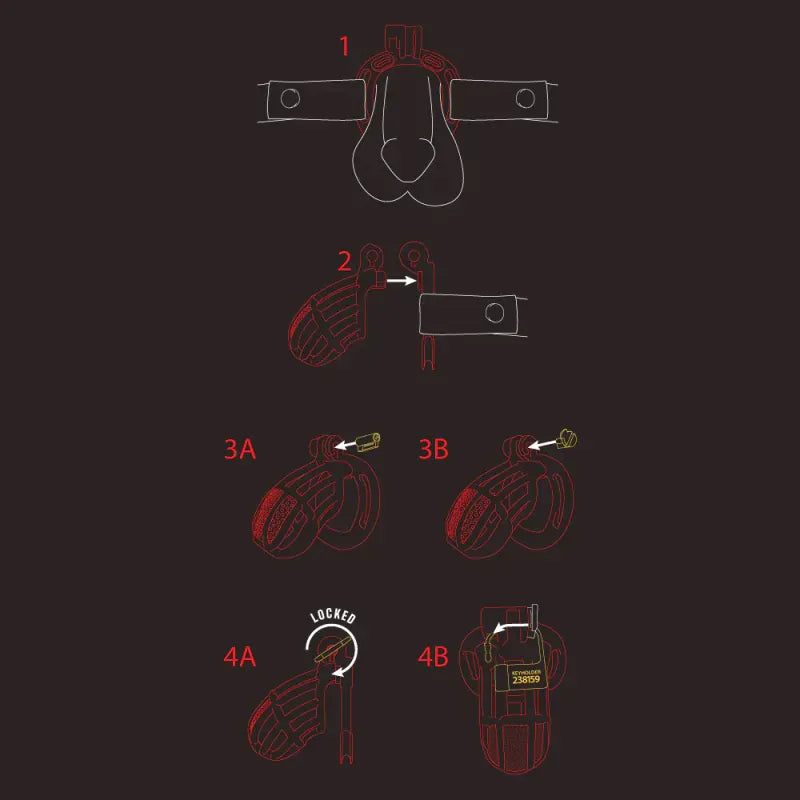 1

2

3A

3B

LOCKED

4A

4B

KEYHOLDER
238159