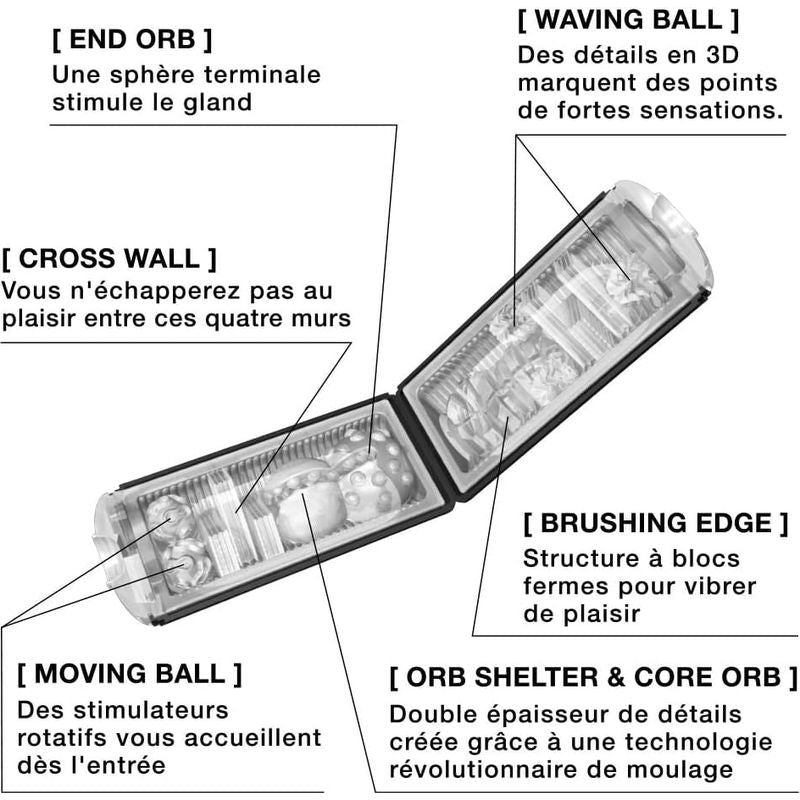 [ END ORB ]
Une sphère terminale stimule le gland

[ WAVING BALL ]
Des détails en 3D marquent des points de fortes sensations.

[ CROSS WALL ]
Vous n'échapperez pas au plaisir entre ces quatre murs

[ BRUSHING EDGE ]
Structure à blocs fermes pour vibrer de plaisir

[ MOVING BALL ]
Des stimulateurs rotatifs vous accueillent dès l'entrée

[ ORB SHELTER & CORE ORB ]
Double épaisseur de détails créée grâce à une technologie révolutionnaire de moulage