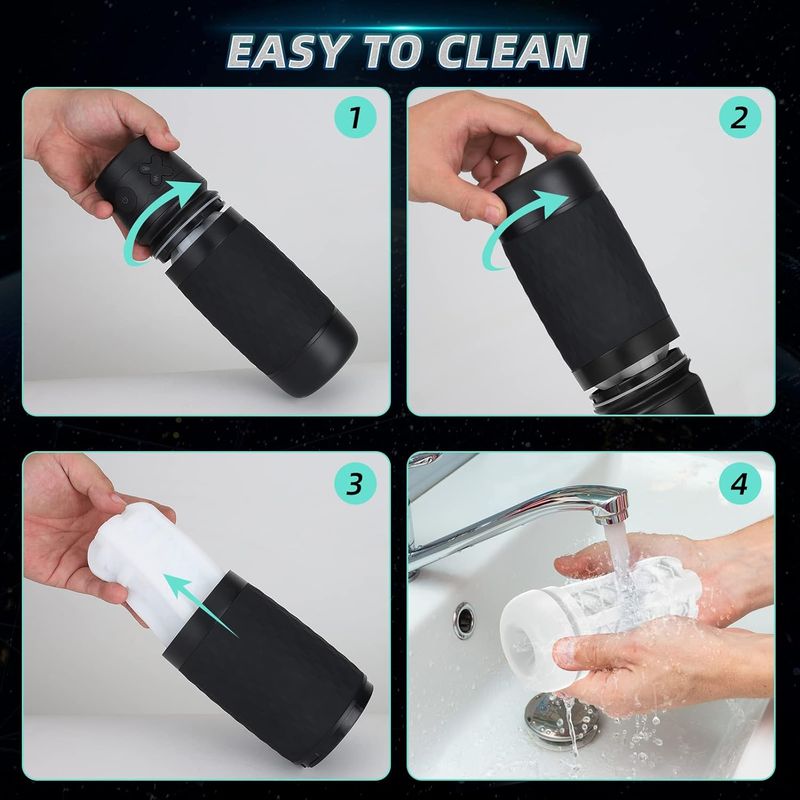 EASY TO CLEAN

1

2

3

4